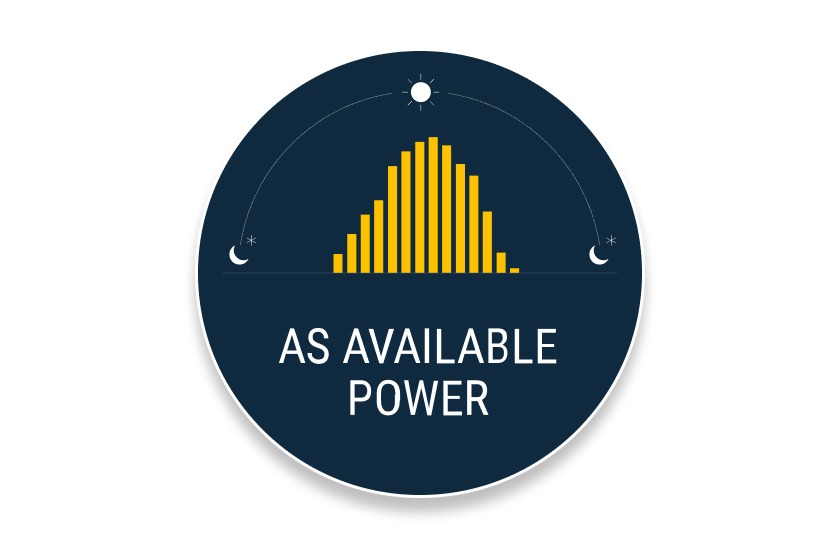 AS AVAILABLE POWER