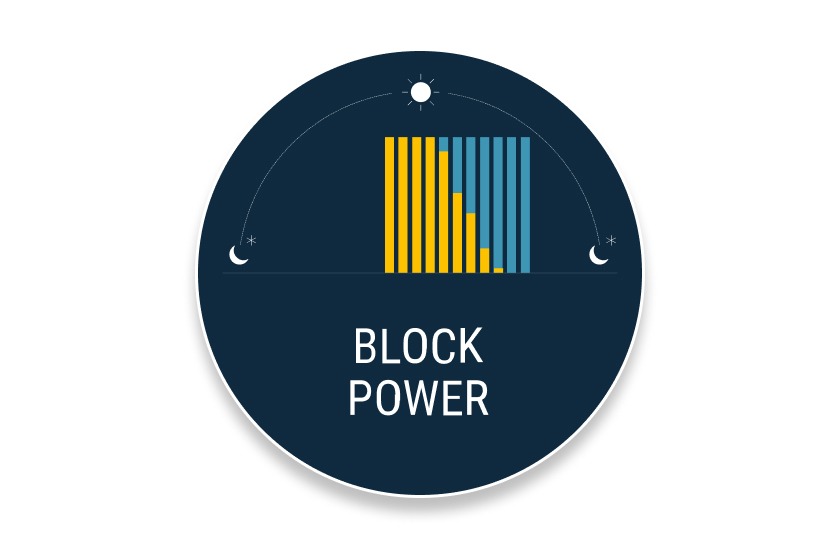 BLOCK
POWER