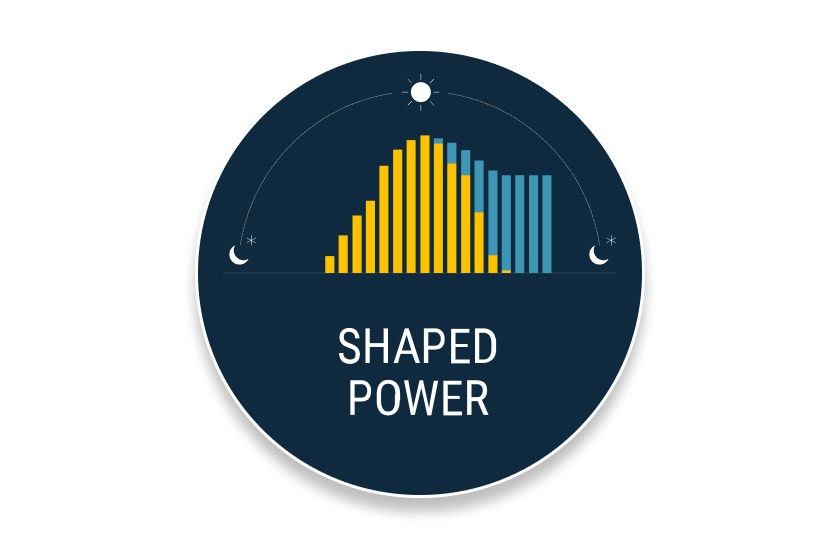 SHAPED
POWER