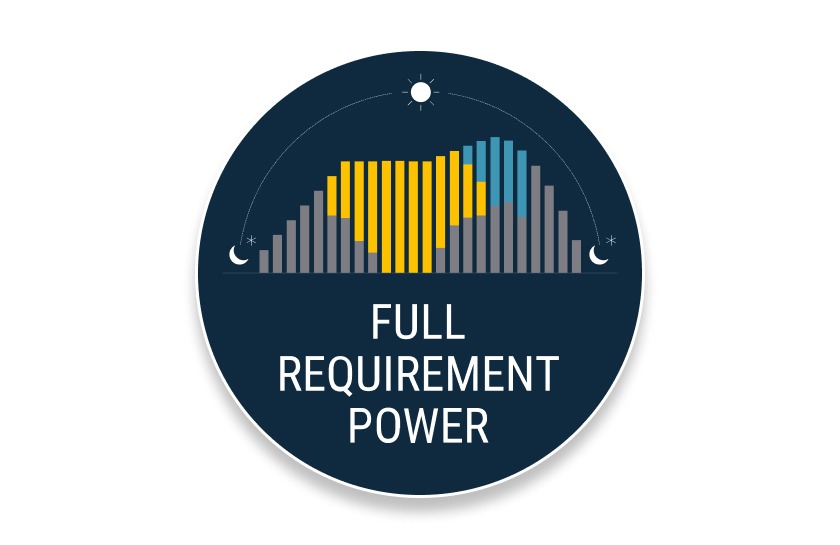 FULL
REQUIREMENT
POWER