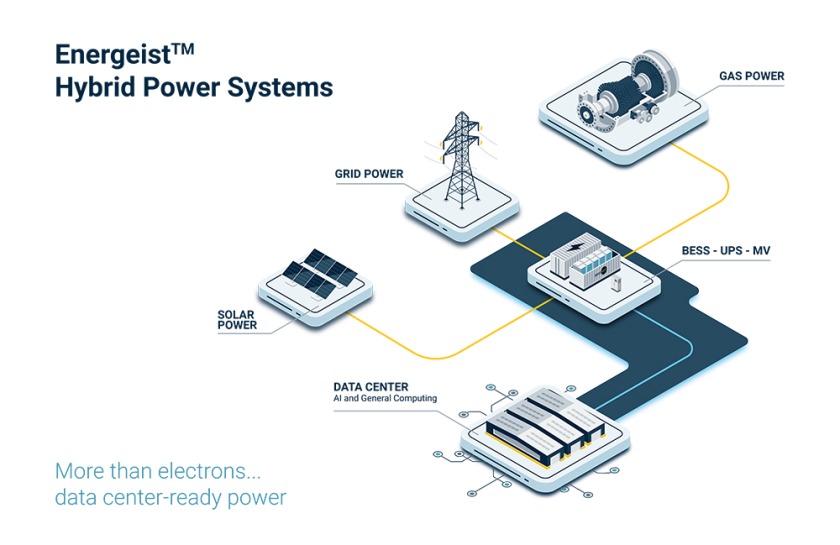 Energeist™
Hybrid Power Systems

GAS POWER

GRID POWER

BESS - UPS - MV

SOLAR POWER

DATA CENTER
AI and General Computing

More than electrons...
data center-ready power